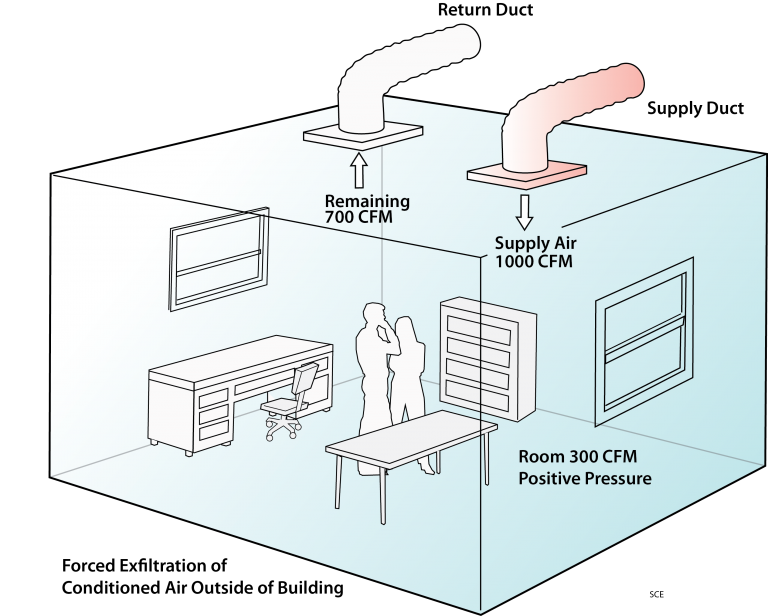 Return Duct

Supply Duct

Remaining
700 CFM

Supply Air
1000 CFM

Room 300 CFM
Positive Pressure

Forced Exfiltration of
Conditioned Air Outside of Building

SCE