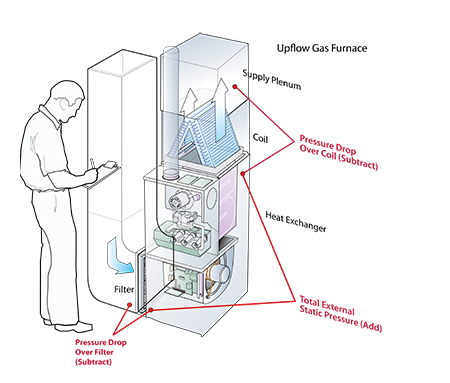 Upflow Gas Furnace

Supply Plenum

Coil

Pressure Drop Over Coil (Subtract)

Heat Exchanger

Filter

Total External Static Pressure (Add)

Pressure Drop Over Filter (Subtract)